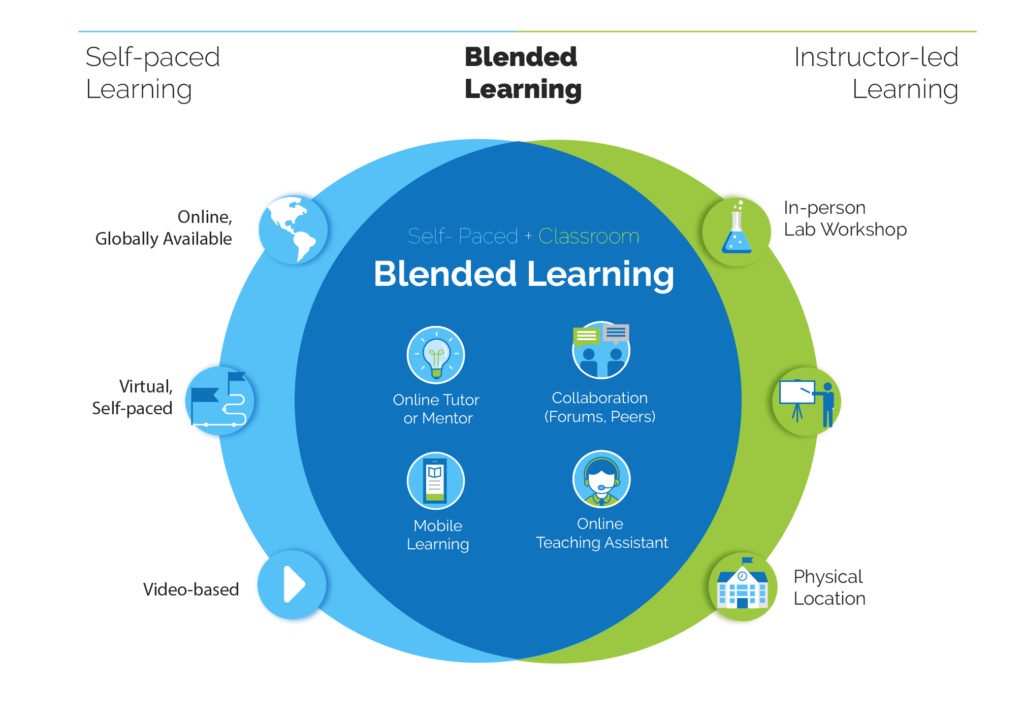 Self-paced Learning

Blended Learning

Instructor-led Learning

Online, Globally Available

Virtual, Self-paced

Video-based

Self- Paced + Classroom

Blended Learning

Online Tutor or Mentor

Collaboration (Forums, Peers)

Mobile Learning

Online Teaching Assistant

In-person Lab Workshop

Physical Location